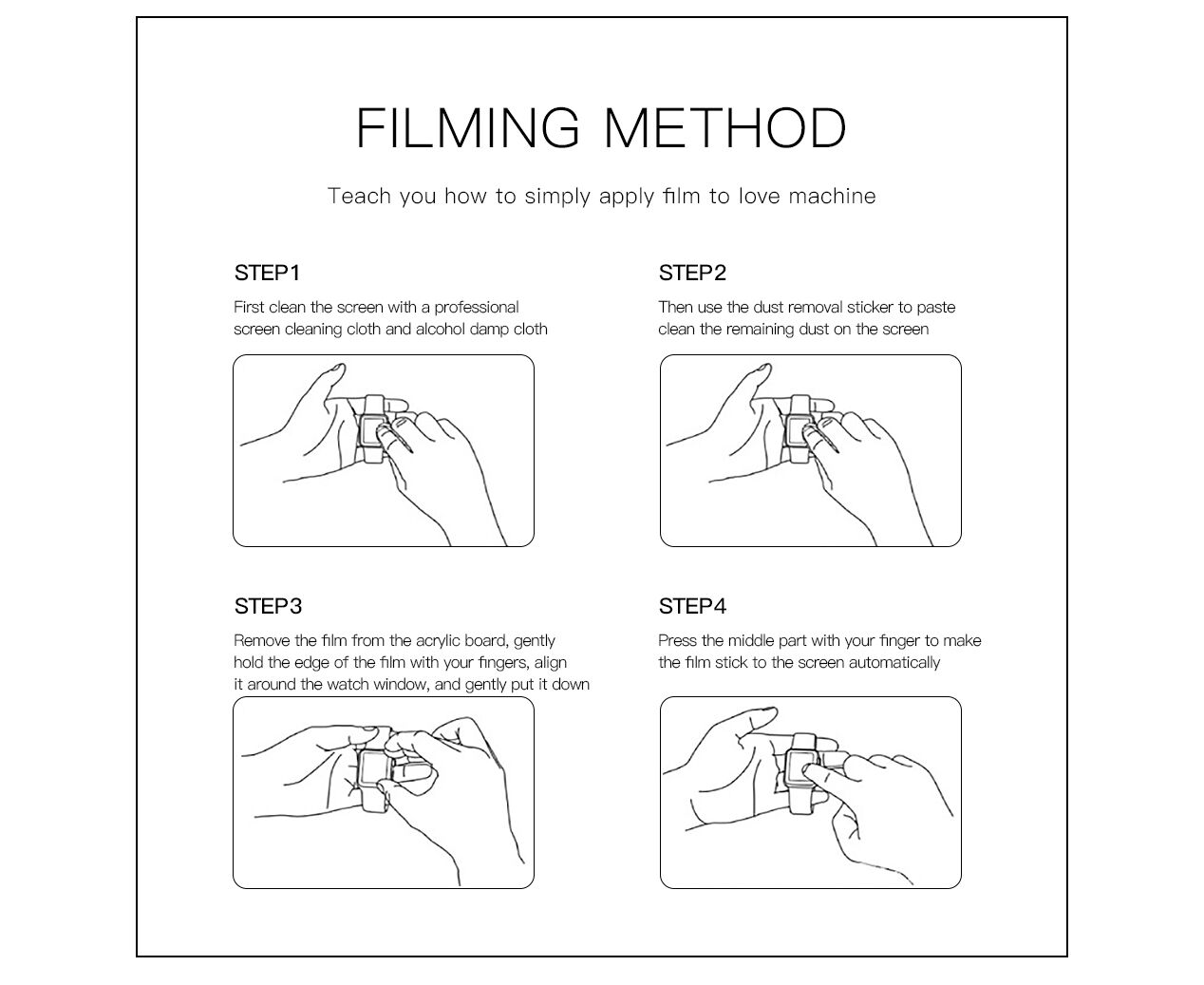 FILMING METHOD

Teach you how to simply apply film to love machine

STEP1

First clean the screen with a professional screen cleaning cloth and alcohol damp cloth

STEP2

Then use the dust removal sticker to paste clean the remaining dust on the screen

STEP3

Remove the film from the acrylic board, gently hold the edge of the film with your fingers, align it around the watch window, and gently put it down

STEP4

Press the middle part with your finger to make the film stick to the screen automatically