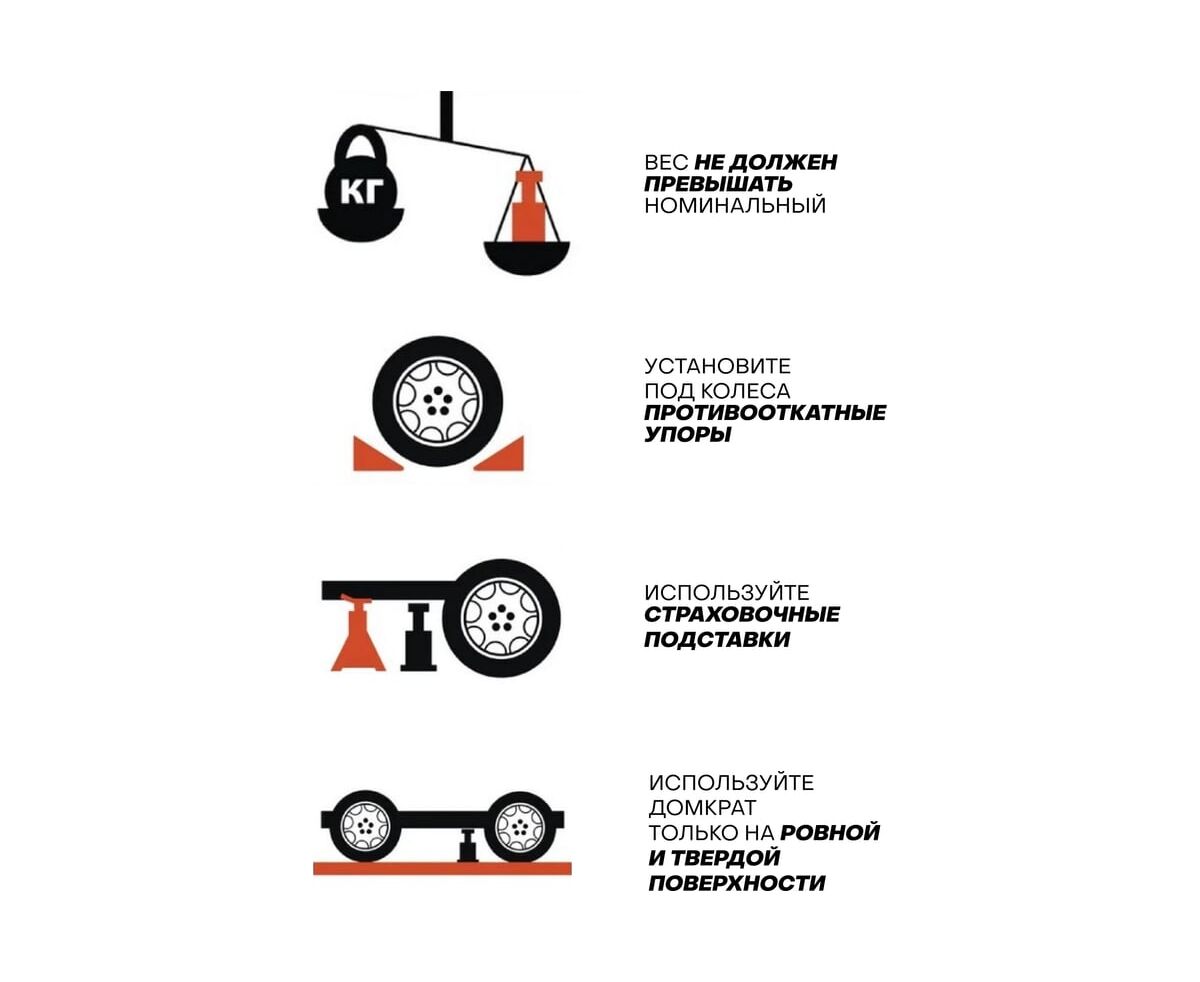 КГ

ВЕС НЕ ДОЛЖЕН ПРЕВЫШАТЬ НОМИНАЛЬНЫЙ

УСТАНОВИТЕ ПОД КОЛЕСА ПРОТИВООТКАТНЫЕ УПОРЫ

ИСПОЛЬЗУЙТЕ СТРАХОВОЧНЫЕ ПОДСТАВКИ

ИСПОЛЬЗУЙТЕ ДОМКРАТ ТОЛЬКО НА РОВНОЙ И ТВЕРДОЙ ПОВЕРХНОСТИ